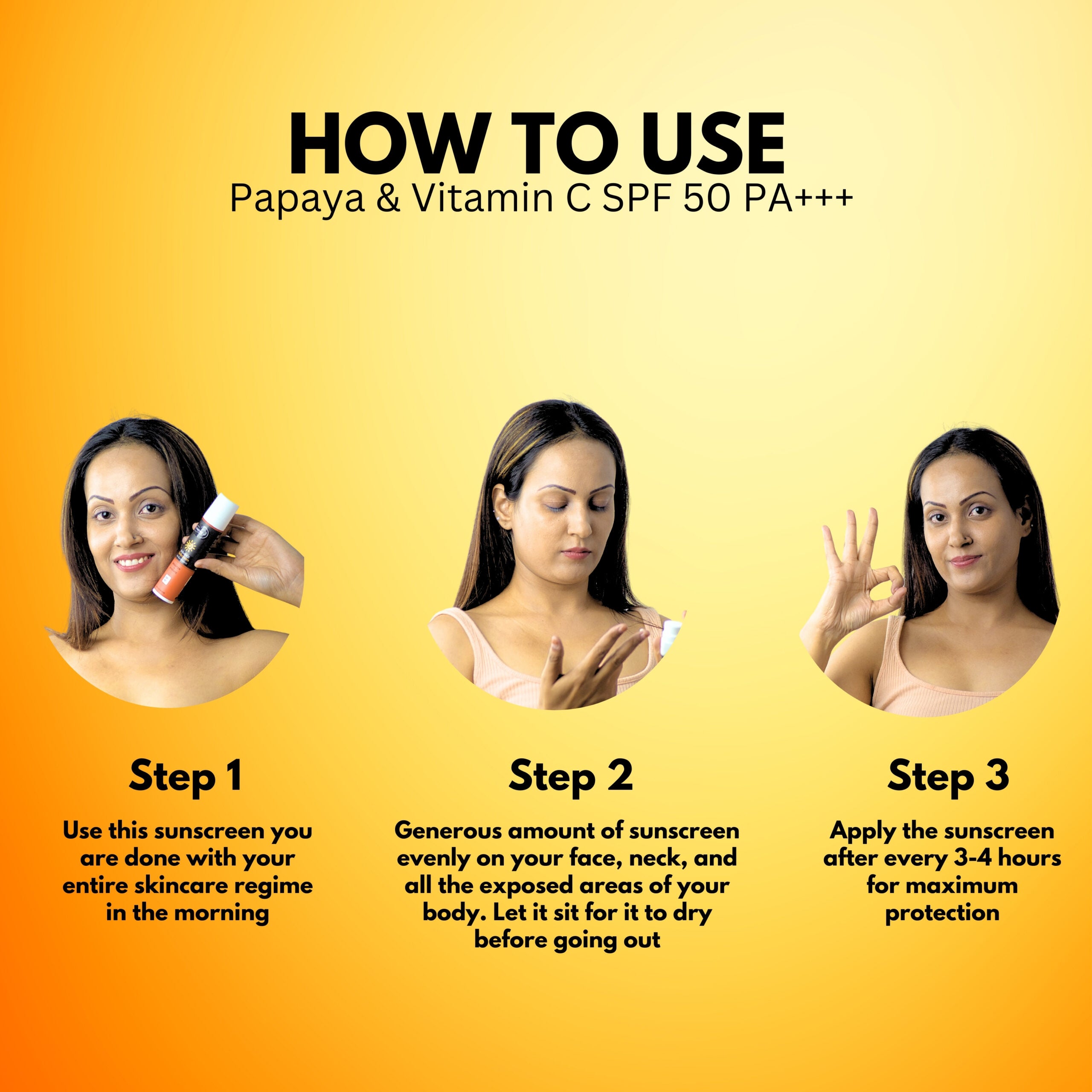 HOW TO USE
Papaya & Vitamin C SPF 50 PA+++

Step 1

Use this sunscreen you are done with your entire skincare regime in the morning

Step 2

Generous amount of sunscreen evenly on your face, neck, and all the exposed areas of your body. Let it sit for it to dry before going out

Step 3

Apply the sunscreen after every 3-4 hours for maximum protection