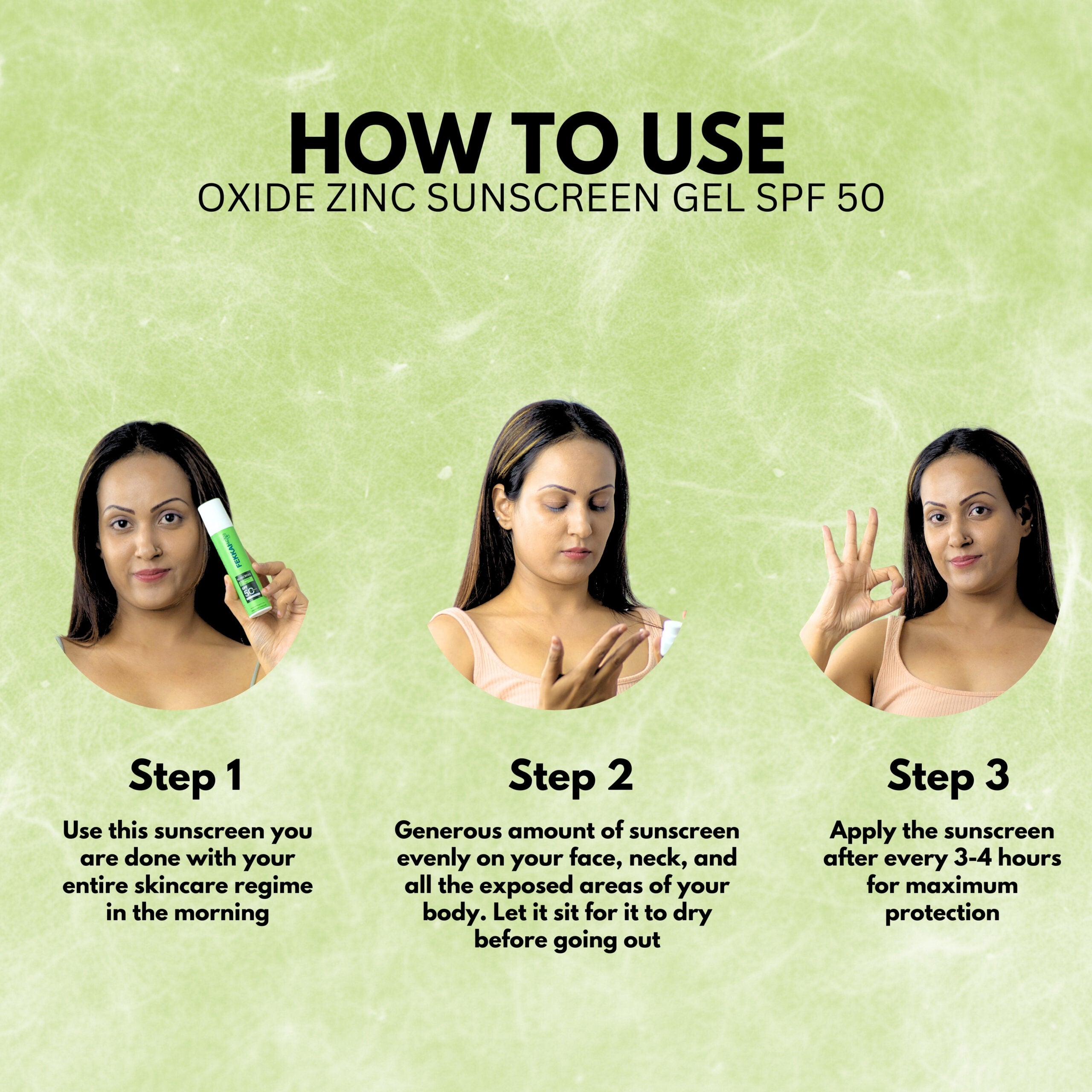 HOW TO USE
OXIDE ZINC SUNSCREEN GEL SPF 50

FEKKAI

Step 1

Use this sunscreen you are done with your entire skincare regime in the morning

Step 2

Generous amount of sunscreen evenly on your face, neck, and all the exposed areas of your body. Let it sit for it to dry before going out

Step 3

Apply the sunscreen after every 3-4 hours for maximum protection